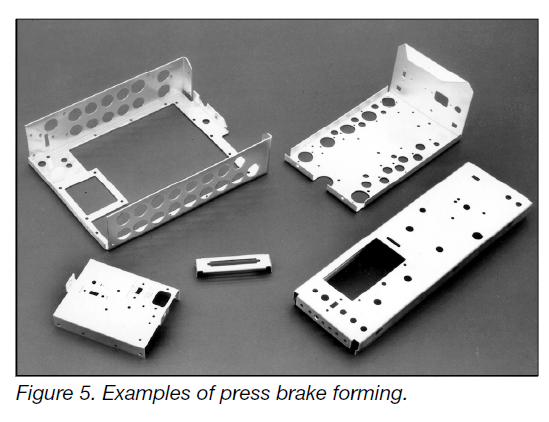 Figure 5. Examples of press brake forming.